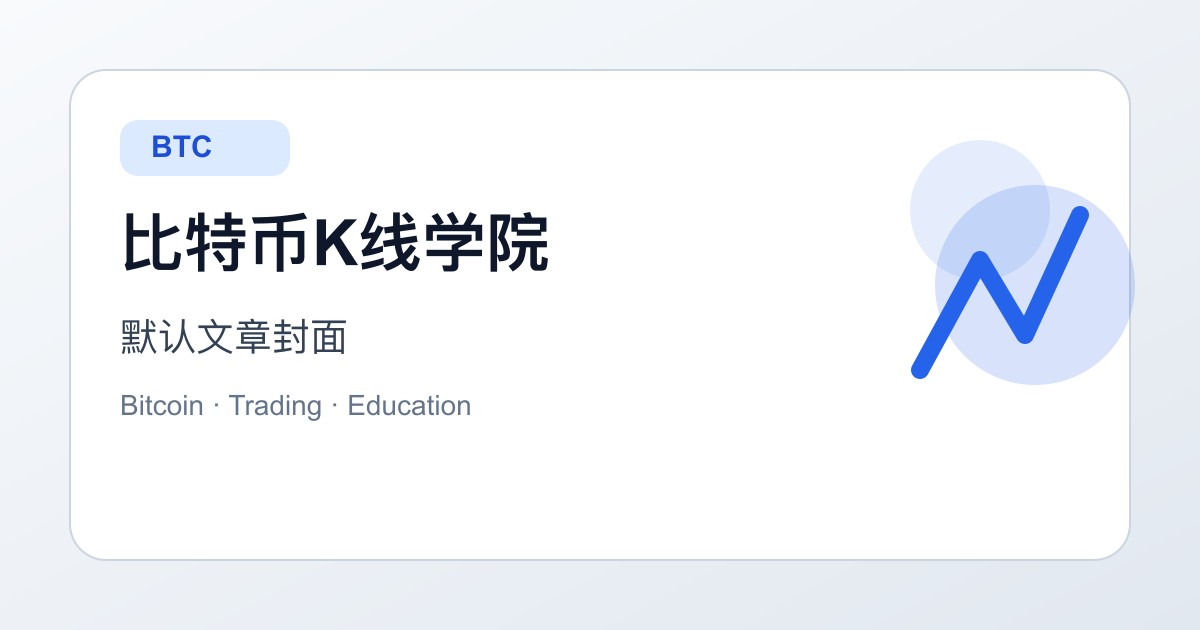 BTC

比特币K线学院

默认文章封面

Bitcoin · Trading · Education